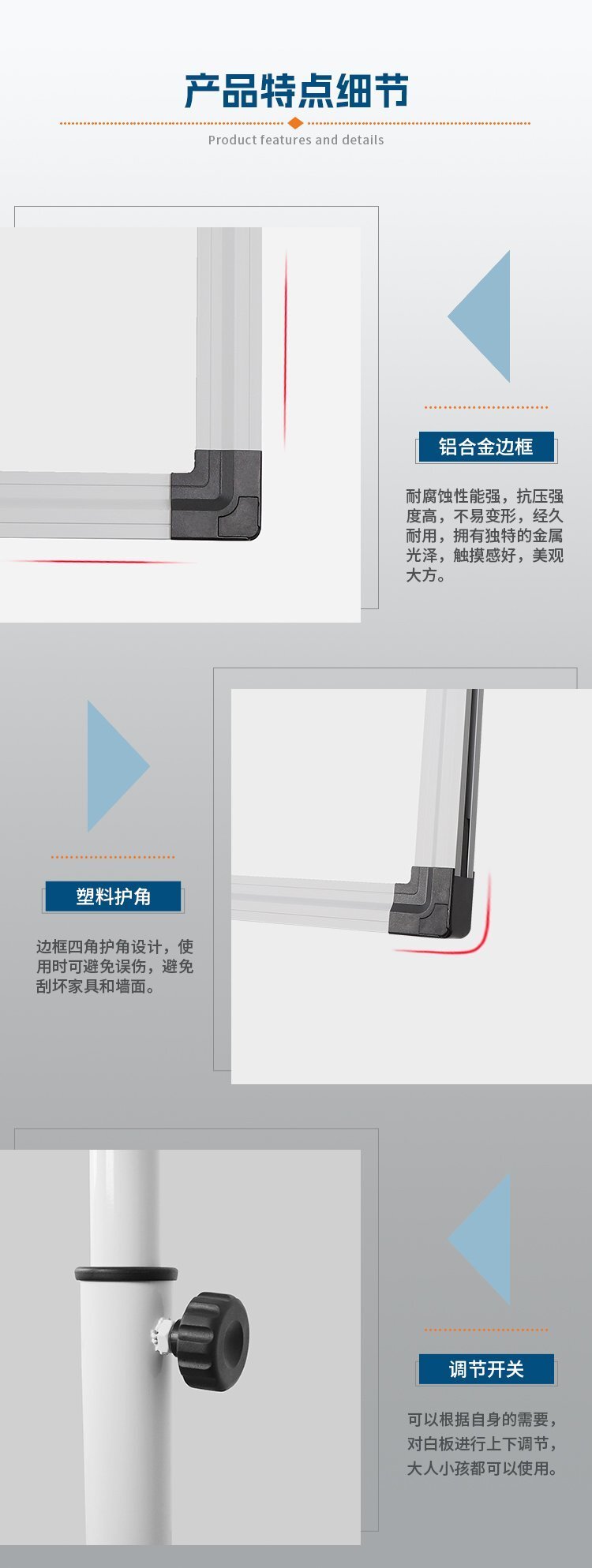 产品特点细节

Product features and details

铝合金边框

耐腐蚀性能强，抗压强度高，不易变形，经久耐用，拥有独特的金属光泽，触摸感好，美观大方。

塑料护角

边框四角护角设计，使用时可避免误伤，避免刮坏家具和墙面。

调节开关

可以根据自身的需要，对白板进行上下调节，大人小孩都可以使用。